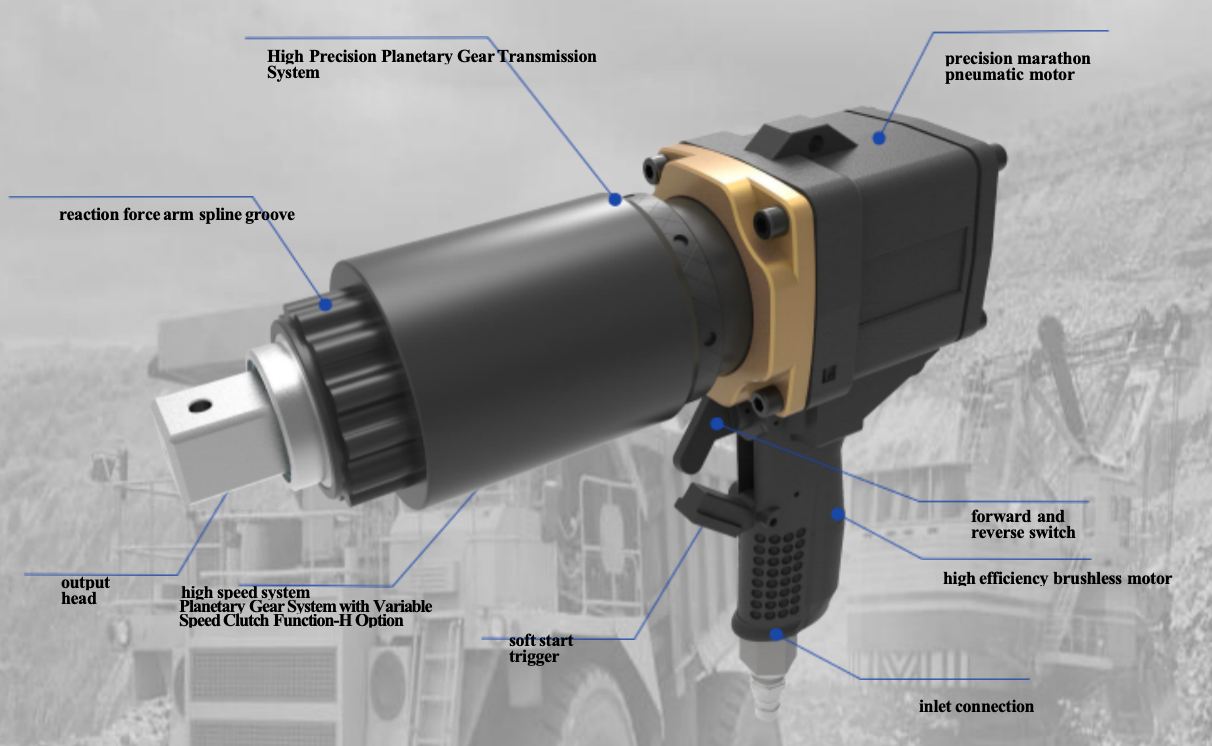 High Precision Planetary Gear Transmission System

precision marathon pneumatic motor

reaction force arm spline groove

forward and reverse switch

high efficiency brushless motor

output head

high speed system Planetary Gear System with Variable Speed Clutch Function-H Option

soft start trigger

inlet connection